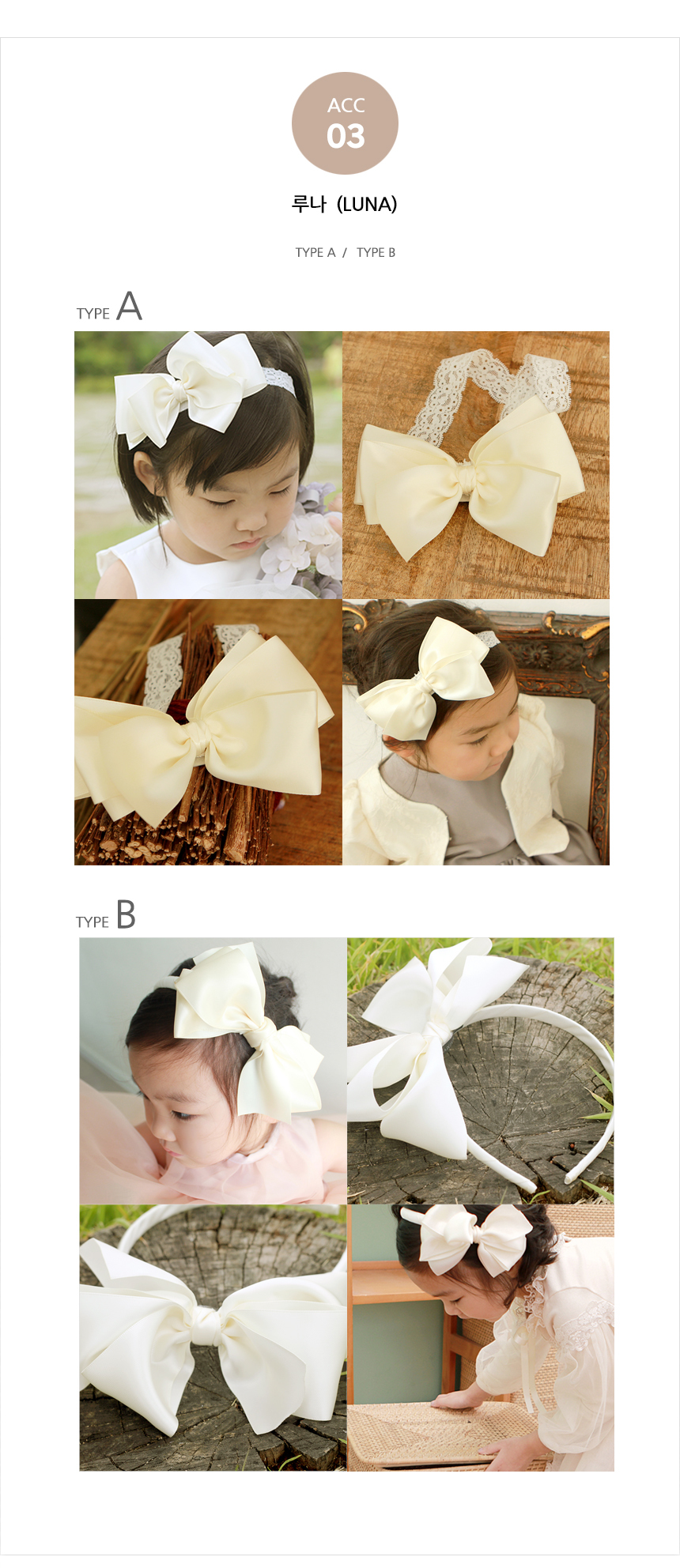 ACC
03

루나 (LUNA)

TYPE A / TYPE B

TYPE A

TYPE B