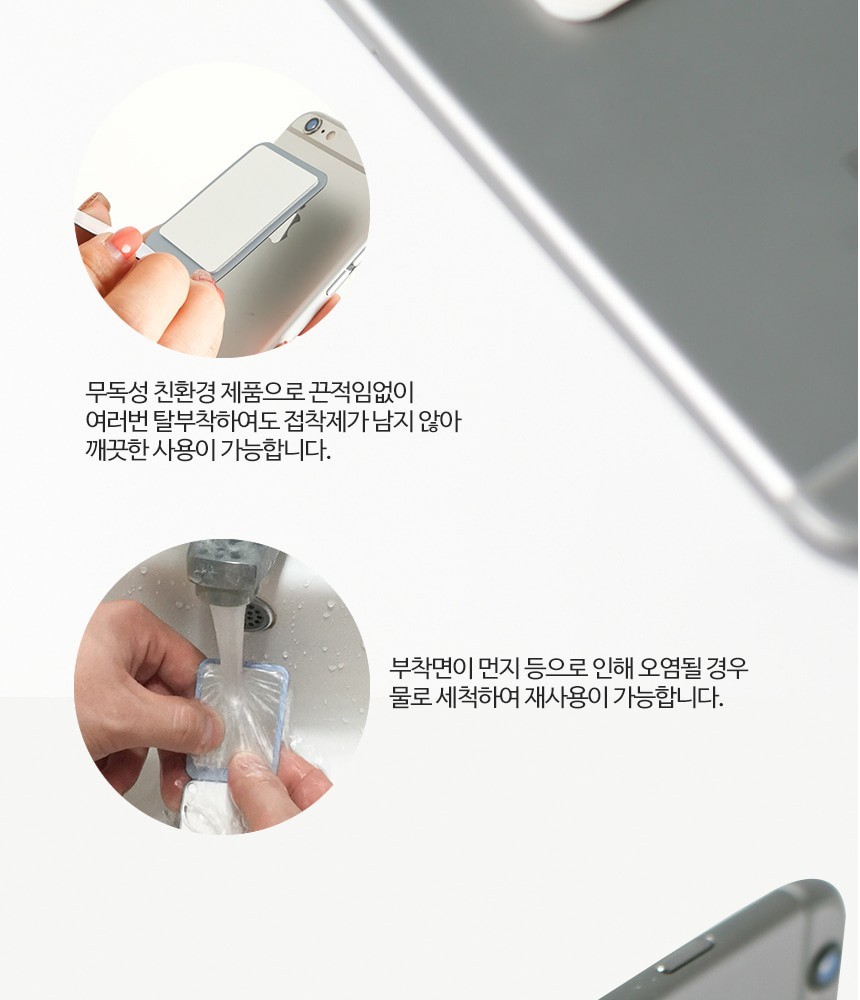 무독성 친환경 제품으로 끈적임없이 여러번 탈부착하여도 접착제가 남지 않아 깨끗한 사용이 가능합니다.

부착면이 먼지 등으로 인해 오염될 경우 물로 세척하여 재사용이 가능합니다.