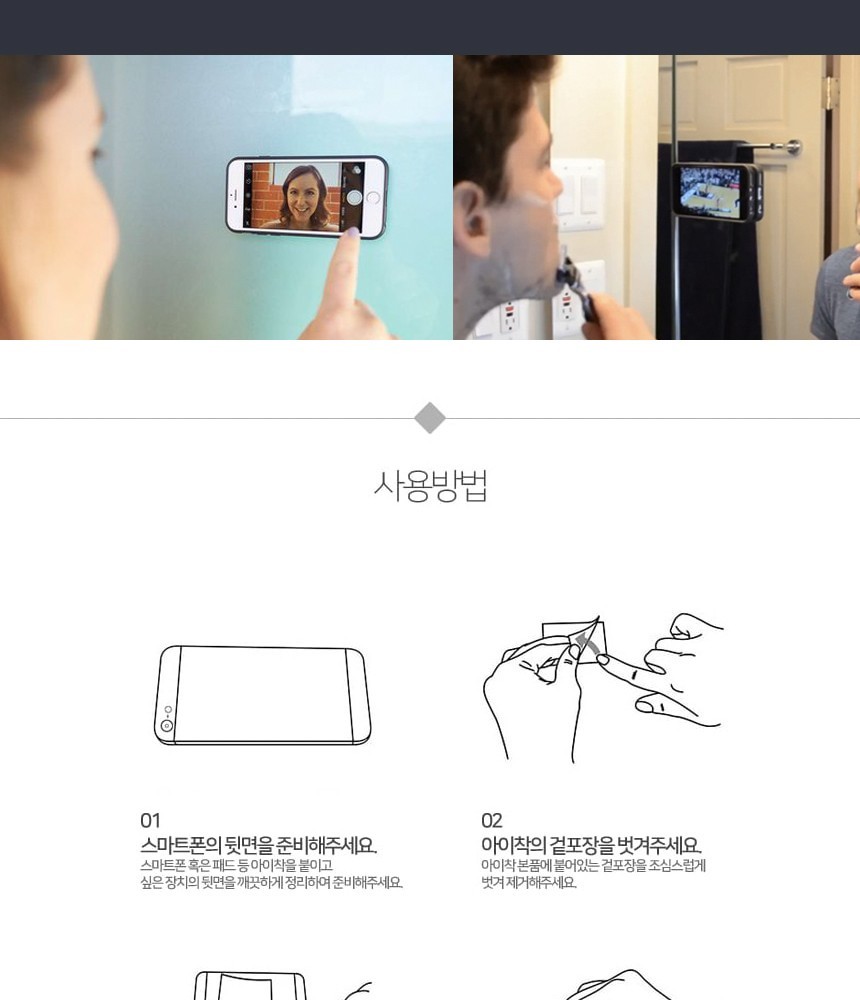 사용방법

01
스마트폰의 뒷면을 준비해주세요.
스마트폰 혹은 패드 등 아이착을 붙이고 싶은 장치의 뒷면을 깨끗하게 정리하여 준비해주세요.

02
아이착의 겉포장을 벗겨주세요.
아이착 본품에 붙어있는 겉포장을 조심스럽게 벗겨 제거해주세요.