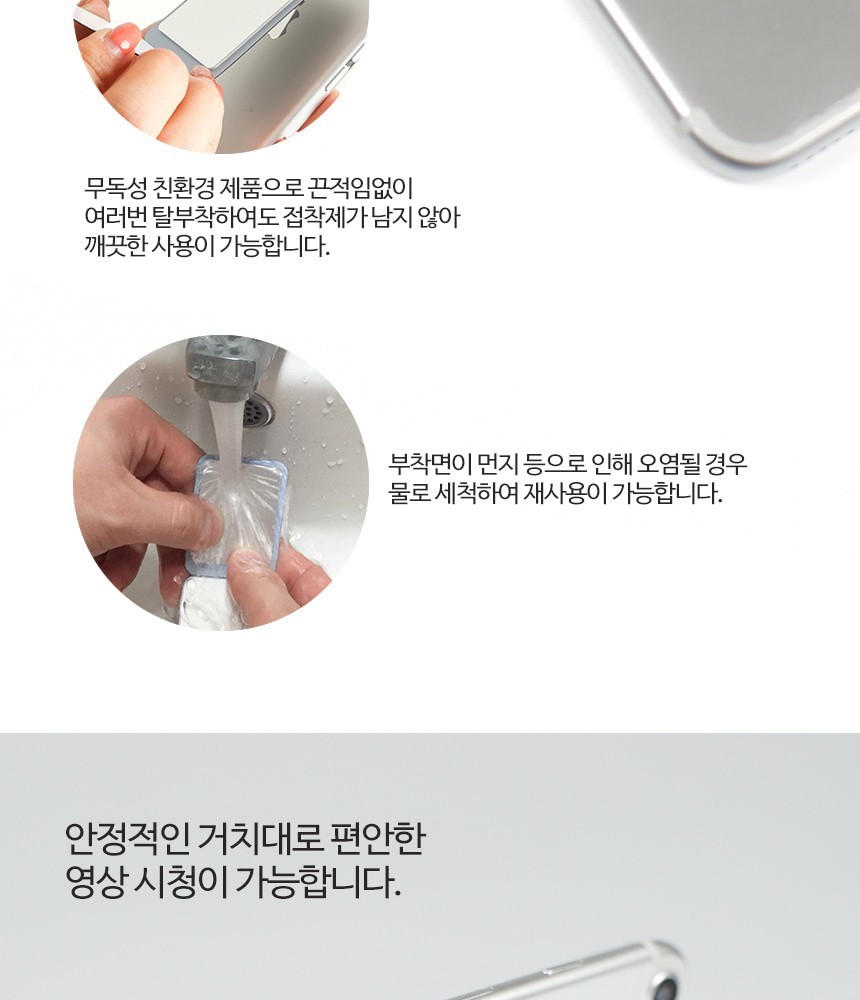 무독성 친환경 제품으로 끈적임없이
여러번 탈부착하여도 접착제가 남지 않아
깨끗한 사용이 가능합니다.

부착면이 먼지 등으로 인해 오염될 경우
물로 세척하여 재사용이 가능합니다.

안정적인 거치대로 편안한
영상 시청이 가능합니다.