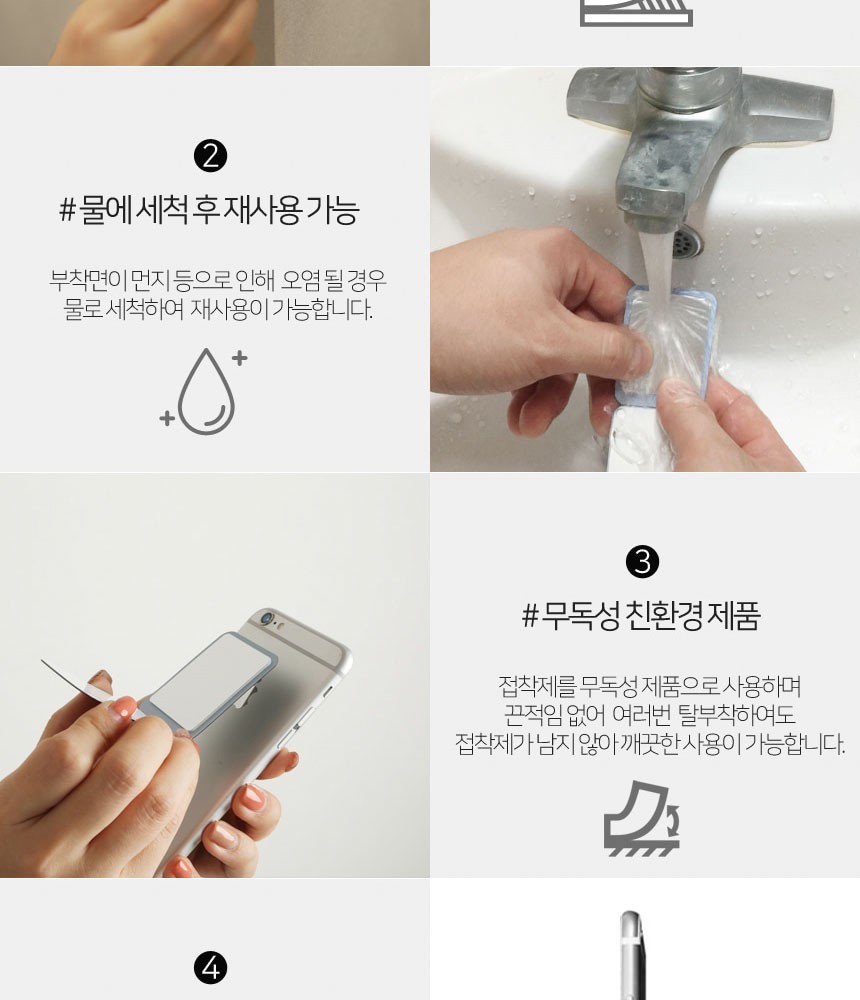 2

#물에 세척 후 재사용 가능

부착면이 먼지 등으로 인해 오염 될 경우 물로 세척하여 재사용이 가능합니다.

3

#무독성 친환경 제품

접착제를 무독성 제품으로 사용하며 끈적임 없어 여러번 탈부착하여도 접착제가 남지 않아 깨끗한 사용이 가능합니다.

4