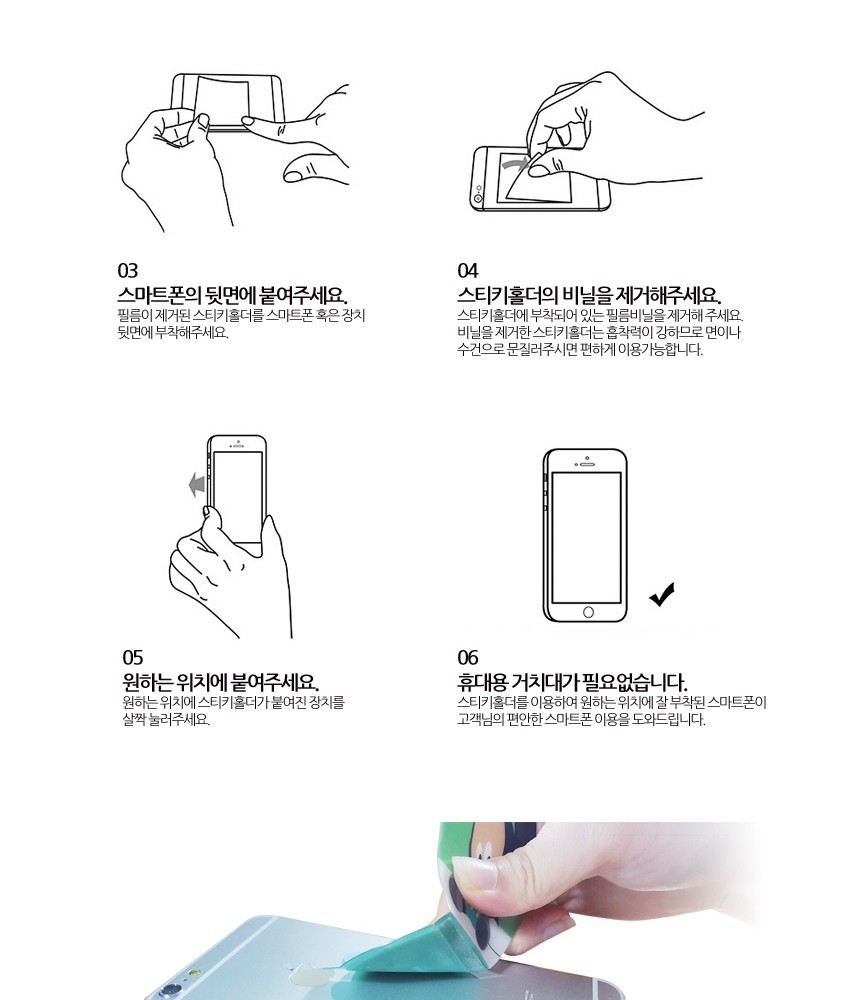 03
스마트폰의 뒷면에 붙여주세요.
필름이 제거된 스티키홀더를 스마트폰 혹은 장치 뒷면에 부착해주세요.

04
스티키홀더의 비닐을 제거해주세요.
스티키홀더에 부착되어 있는 필름비닐을 제거해 주세요. 비닐을 제거한 스티키홀더는 흡착력이 강하므로 면이나 수건으로 문질러주시면 편하게 이용가능합니다.

05
원하는 위치에 붙여주세요.
원하는 위치에 스티키홀더가 붙여진 장치를 살짝 눌러주세요.

06
휴대용 거치대가 필요없습니다.
스티키홀더를 이용하여 원하는 위치에 잘 부착된 스마트폰이 고객님의 편안한 스마트폰 이용을 도와드립니다.