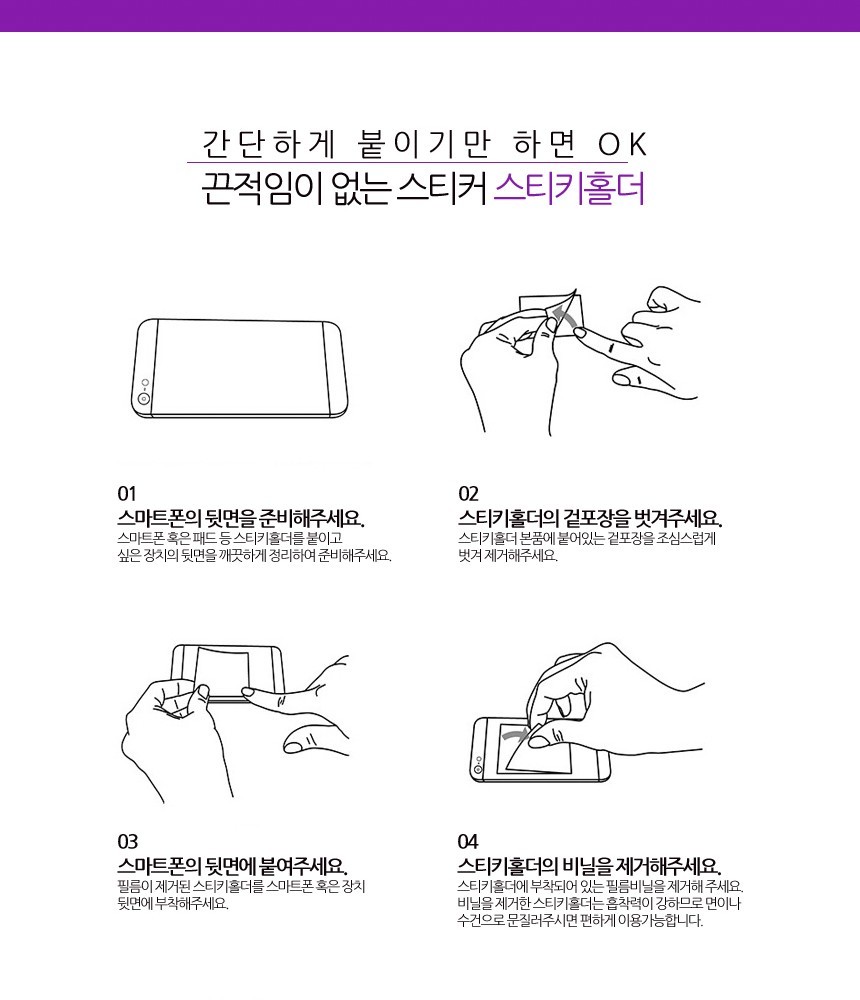 간단하게 붙이기만 하면 OK
끈적임이 없는 스티커 스티키홀더

01
스마트폰의 뒷면을 준비해주세요.
스마트폰 혹은 패드 등 스티키홀더를 붙이고 싶은 장치의 뒷면을 깨끗하게 정리하여 준비해주세요.

02
스티키홀더의 겉포장을 벗겨주세요.
스티키홀더 본품에 붙어있는 겉포장을 조심스럽게 벗겨 제거해주세요.

03
스마트폰의 뒷면에 붙여주세요.
필름이 제거된 스티키홀더를 스마트폰 혹은 장치 뒷면에 부착해주세요.

04
스티키홀더의 비닐을 제거해주세요.
스티키홀더에 부착되어 있는 필름비닐을 제거해 주세요. 비닐을 제거한 스티키홀더는 흡착력이 강하므로 면이나 수건으로 문질러주시면 편하게 이용가능합니다.