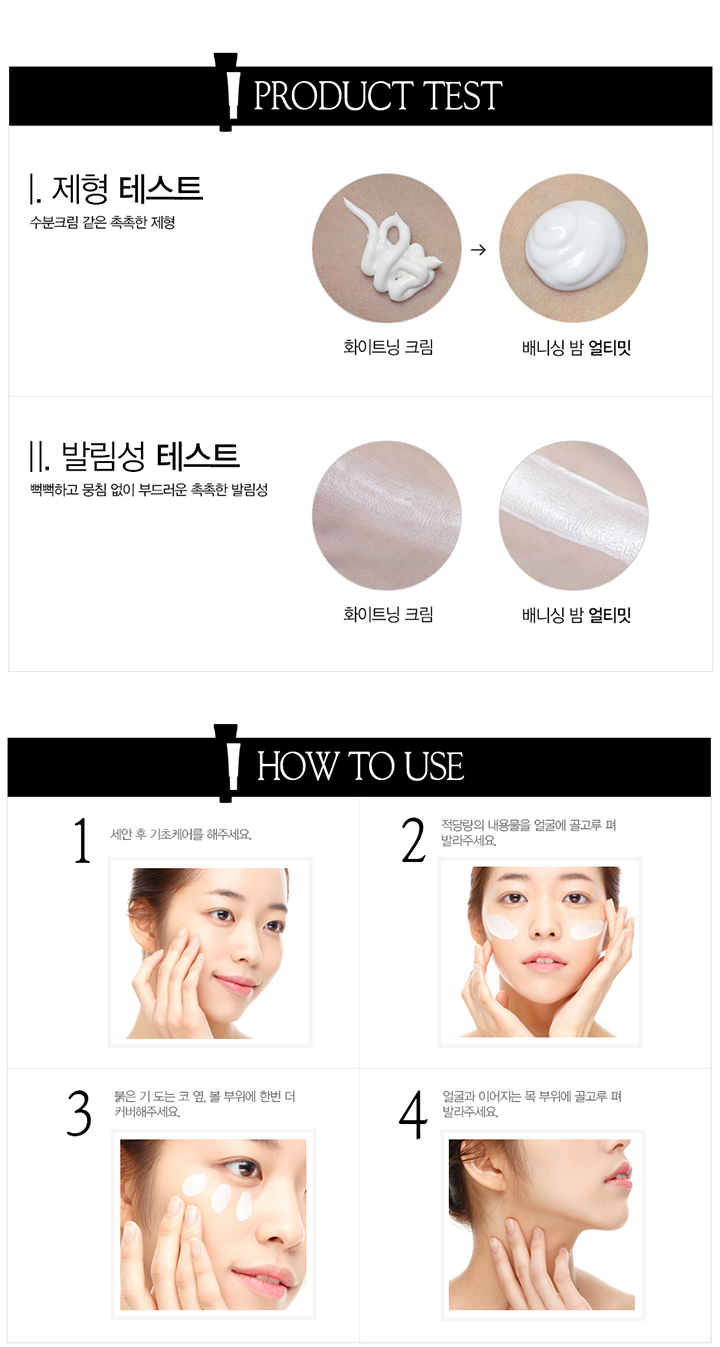 PRODUCT TEST

I. 제형 테스트
수분크림 같은 촉촉한 제형

→

화이트닝 크림

배니싱 밤 얼티밋

II. 발림성 테스트
뻑뻑하고 뭉침 없이 부드러운 촉촉한 발림성

화이트닝 크림

배니싱 밤 얼티밋

HOW TO USE

1
세안 후 기초케어를 해주세요.

2
적당량의 내용물을 얼굴에 골고루 펴 발라주세요.

3
붉은 기 도는 코 옆, 볼 부위에 한번 더 커버해주세요.

4
얼굴과 이어지는 목 부위에 골고루 펴 발라주세요.