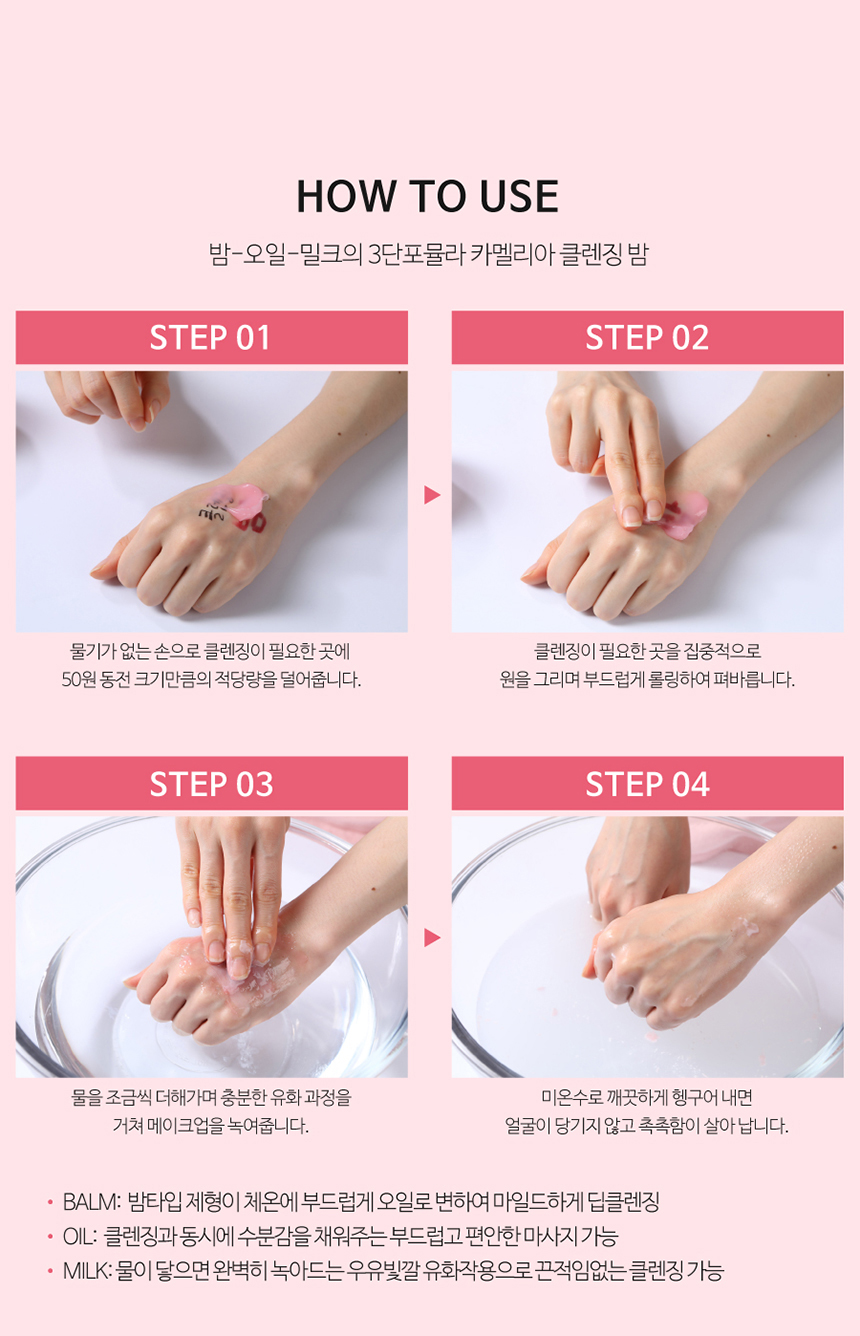 HOW TO USE

밤-오일-밀크의 3단포뮬라 카멜리아 클렌징 밤

STEP 01

물기가 없는 손으로 클렌징이 필요한 곳에
50원 동전 크기만큼의 적당량을 덜어줍니다.

STEP 02

클렌징이 필요한 곳을 집중적으로
원을 그리며 부드럽게 롤링하여 펴바릅니다.

STEP 03

물을 조금씩 더해가며 충분한 유화 과정을
거쳐 메이크업을 녹여줍니다.

STEP 04

미온수로 깨끗하게 헹구어 내면
얼굴이 당기지 않고 촉촉함이 살아 납니다.

• BALM: 밤타입 제형이 체온에 부드럽게 오일로 변하여 마일드하게 딥클렌징
• OIL: 클렌징과 동시에 수분감을 채워주는 부드럽고 편안한 마사지 가능
• MILK: 물이 닿으면 완벽히 녹아드는 우유빛깔 유화작용으로 끈적임없는 클렌징 가능