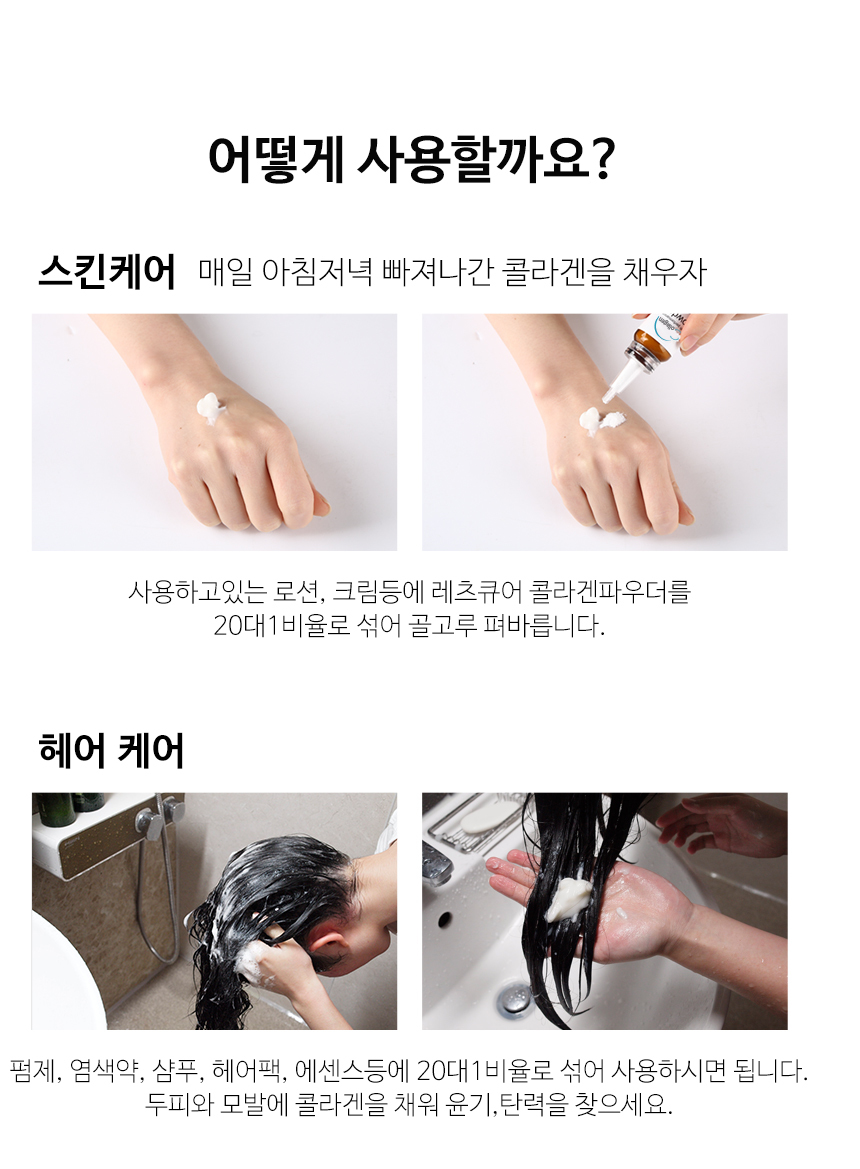 어떻게 사용할까요?

스킨케어 매일 아침저녁 빠져나간 콜라겐을 채우자

사용하고있는 로션, 크림등에 레츠큐어 콜라겐파우더를 20대1비율로 섞어 골고루 펴바릅니다.

헤어 케어

펌제, 염색약, 샴푸, 헤어팩, 에센스등에 20대1비율로 섞어 사용하시면 됩니다. 두피와 모발에 콜라겐을 채워 윤기,탄력을 찾으세요.