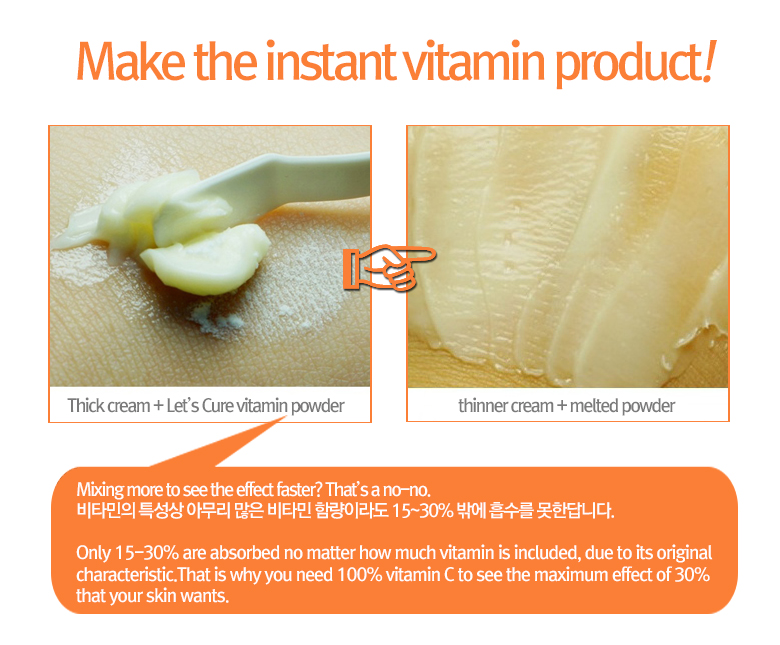 Make the instant vitamin product!

Thick cream + Let's Cure vitamin powder

thinner cream + melted powder

Mixing more to see the effect faster? That's a no-no.
비타민의 특성상 아무리 많은 비타민 함량이라도 15~30% 밖에 흡수를 못한답니다.

Only 15-30% are absorbed no matter how much vitamin is included, due to its original characteristic.That is why you need 100% vitamin C to see the maximum effect of 30% that your skin wants.