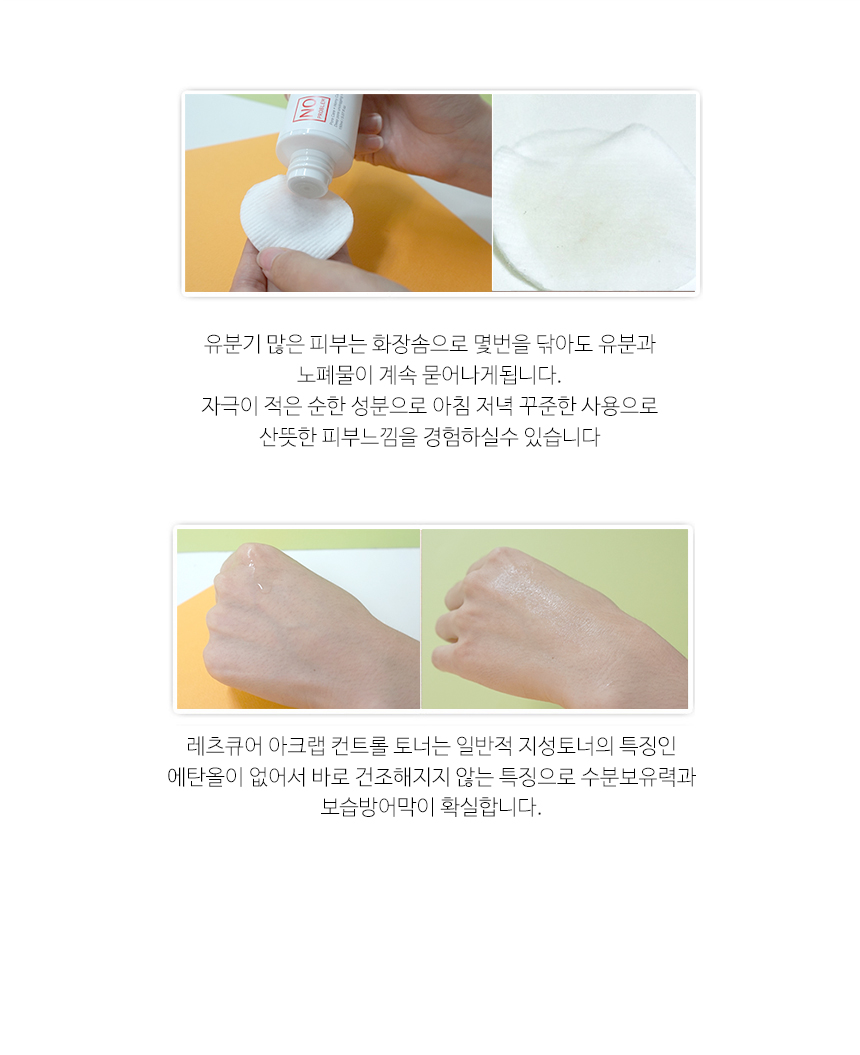 NO

유분기 많은 피부는 화장솜으로 몇번을 닦아도 유분과 노폐물이 계속 묻어나게됩니다. 자극이 적은 순한 성분으로 아침 저녁 꾸준한 사용으로 산뜻한 피부느낌을 경험하실수 있습니다

레츠큐어 아크랩 컨트롤 토너는 일반적 지성토너의 특징인 에탄올이 없어서 바로 건조해지지 않는 특징으로 수분보유력과 보습방어막이 확실합니다.