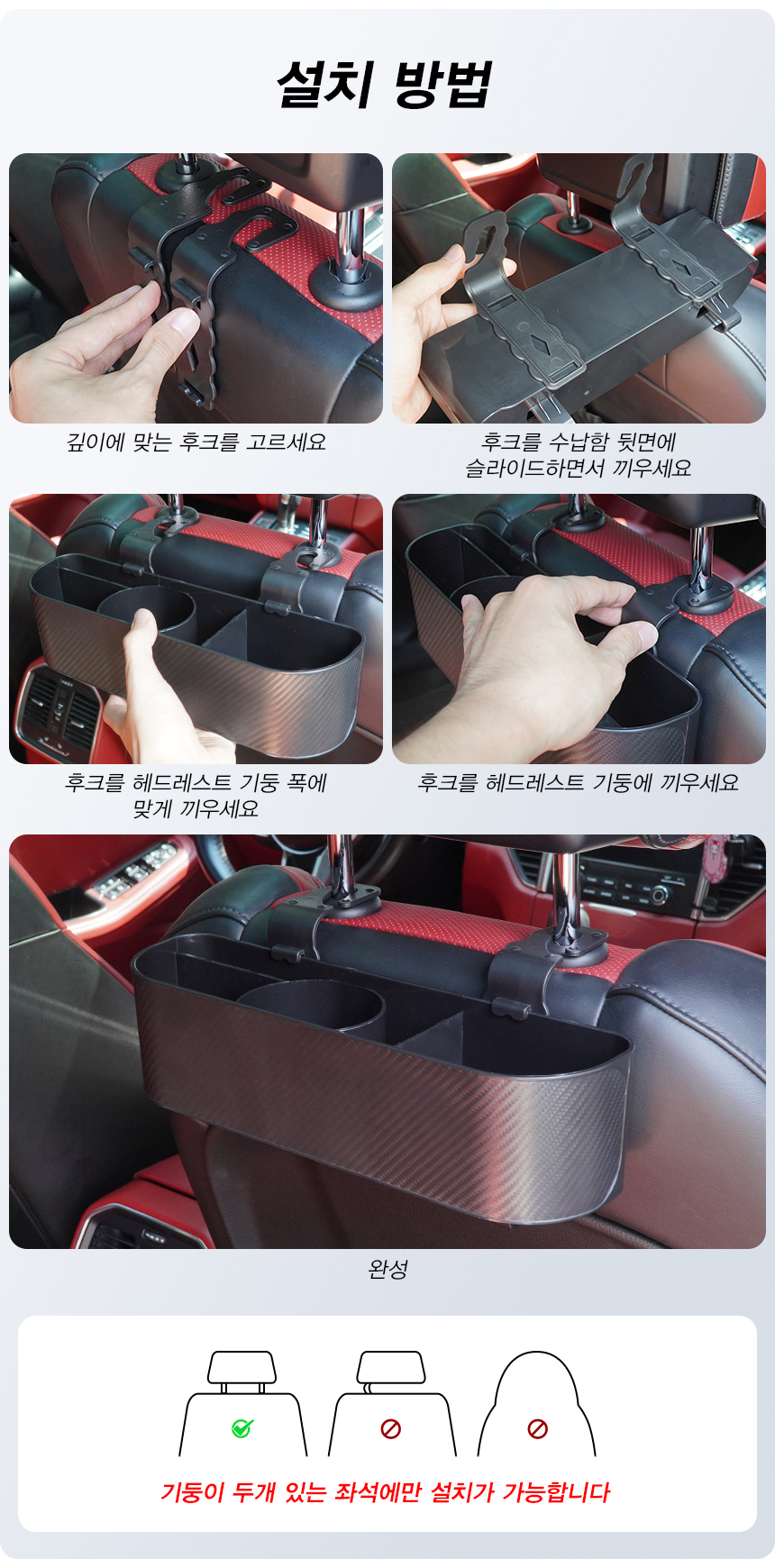 설치 방법

깊이에 맞는 후크를 고르세요

후크를 수납함 뒷면에 슬라이드하면서 끼우세요

후크를 헤드레스트 기둥 폭에 맞게 끼우세요

후크를 헤드레스트 기둥에 끼우세요

완성

기둥이 두개 있는 좌석에만 설치가 가능합니다