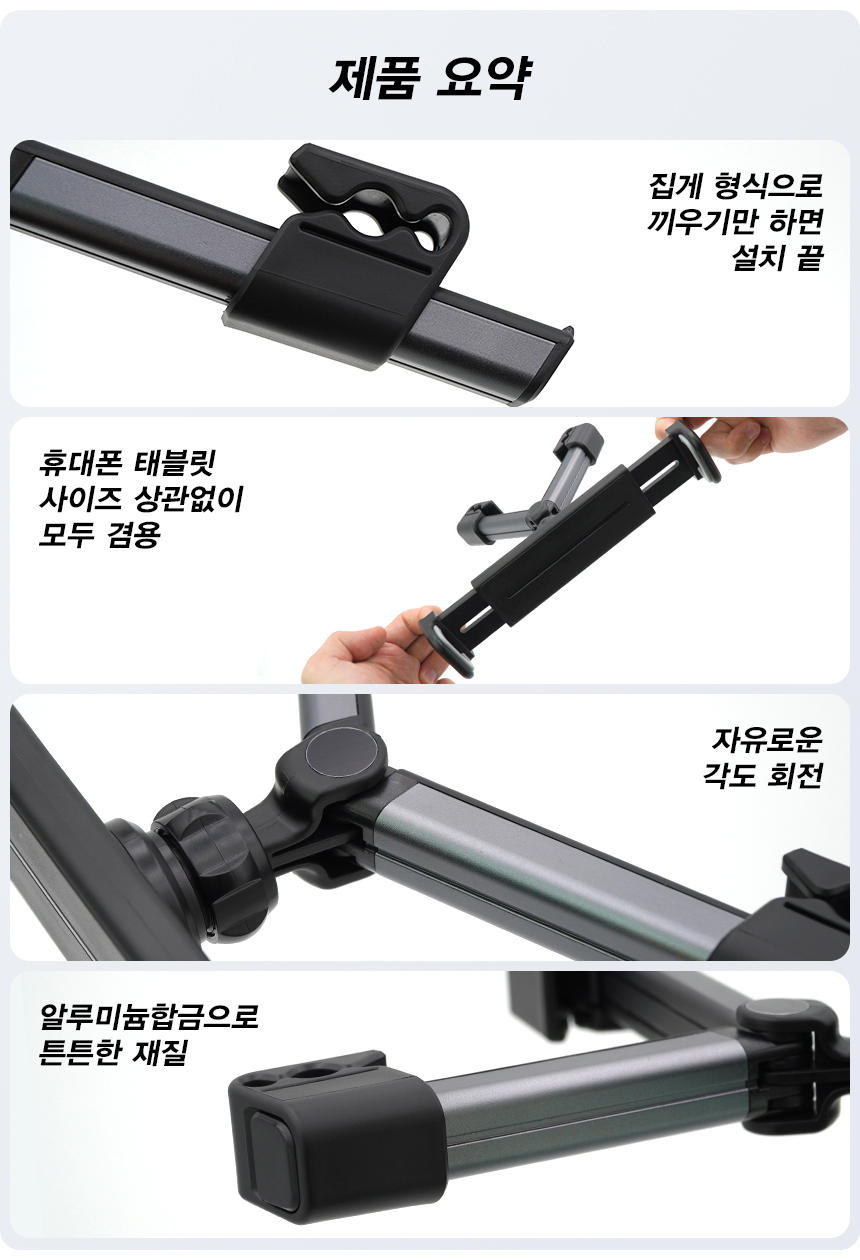 제품 요약

집게 형식으로
끼우기만 하면
설치 끝

휴대폰 태블릿
사이즈 상관없이
모두 겸용

자유로운
각도 회전

알루미늄합금으로
튼튼한 재질