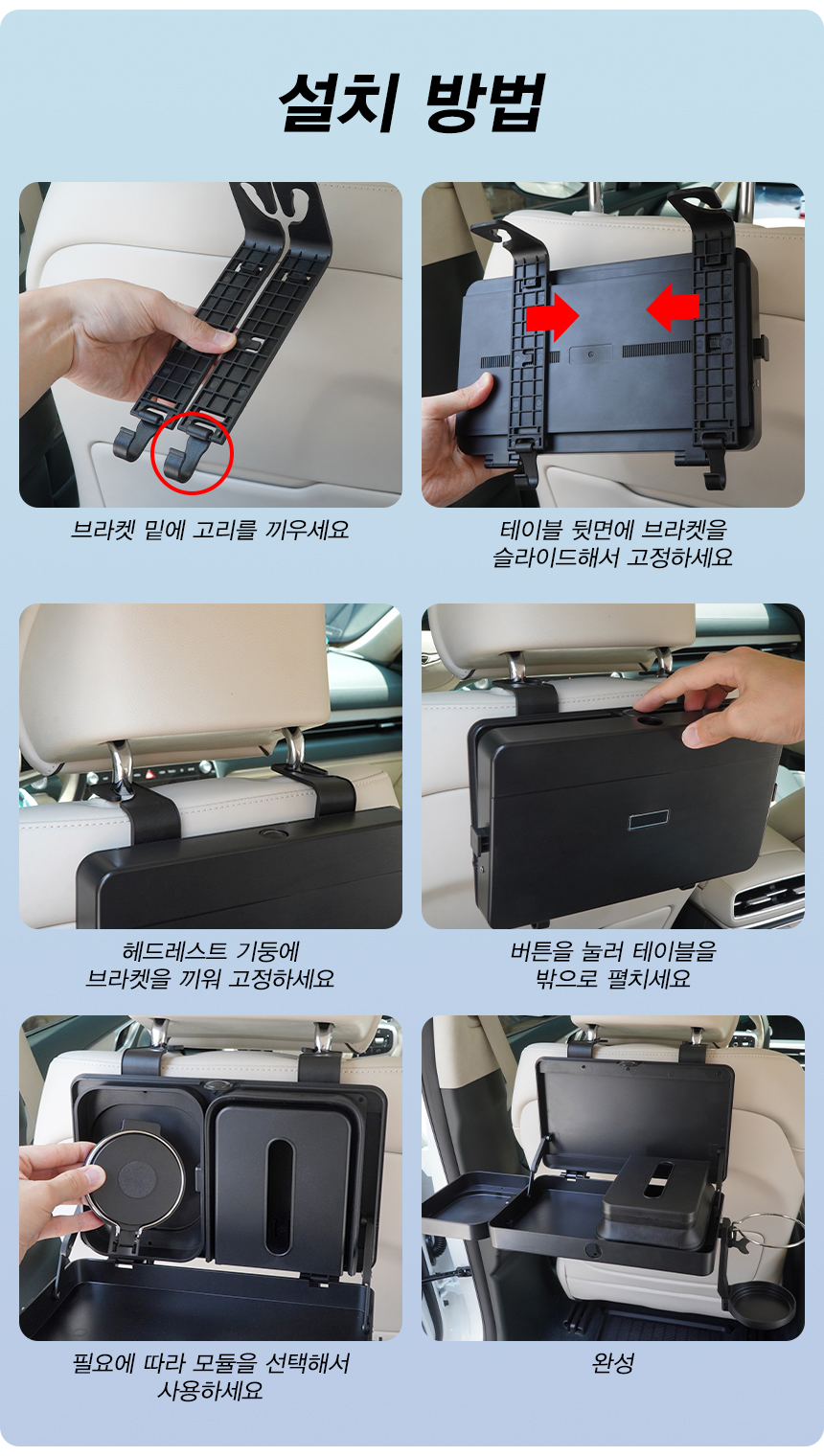 설치 방법

브라켓 밑에 고리를 끼우세요

테이블 뒷면에 브라켓을
슬라이드해서 고정하세요

헤드레스트 기둥에
브라켓을 끼워 고정하세요

버튼을 눌러 테이블을
밖으로 펼치세요

필요에 따라 모듈을 선택해서
사용하세요

완성