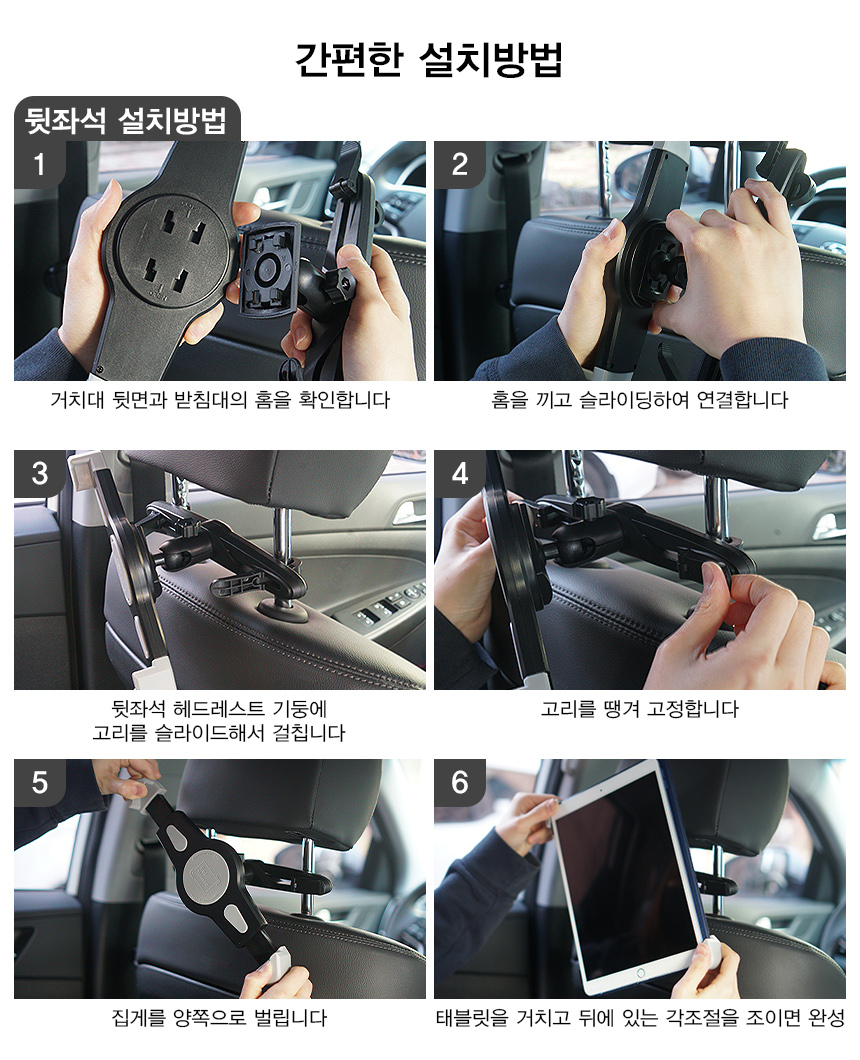 간편한 설치방법

뒷좌석 설치방법

1

거치대 뒷면과 받침대의 홈을 확인합니다

2

홈을 끼고 슬라이딩하여 연결합니다

3

뒷좌석 헤드레스트 기둥에 고리를 슬라이드해서 걸칩니다

4

고리를 땡겨 고정합니다

5

집게를 양쪽으로 벌립니다

6

태블릿을 거치고 뒤에 있는 각조절을 조이면 완성