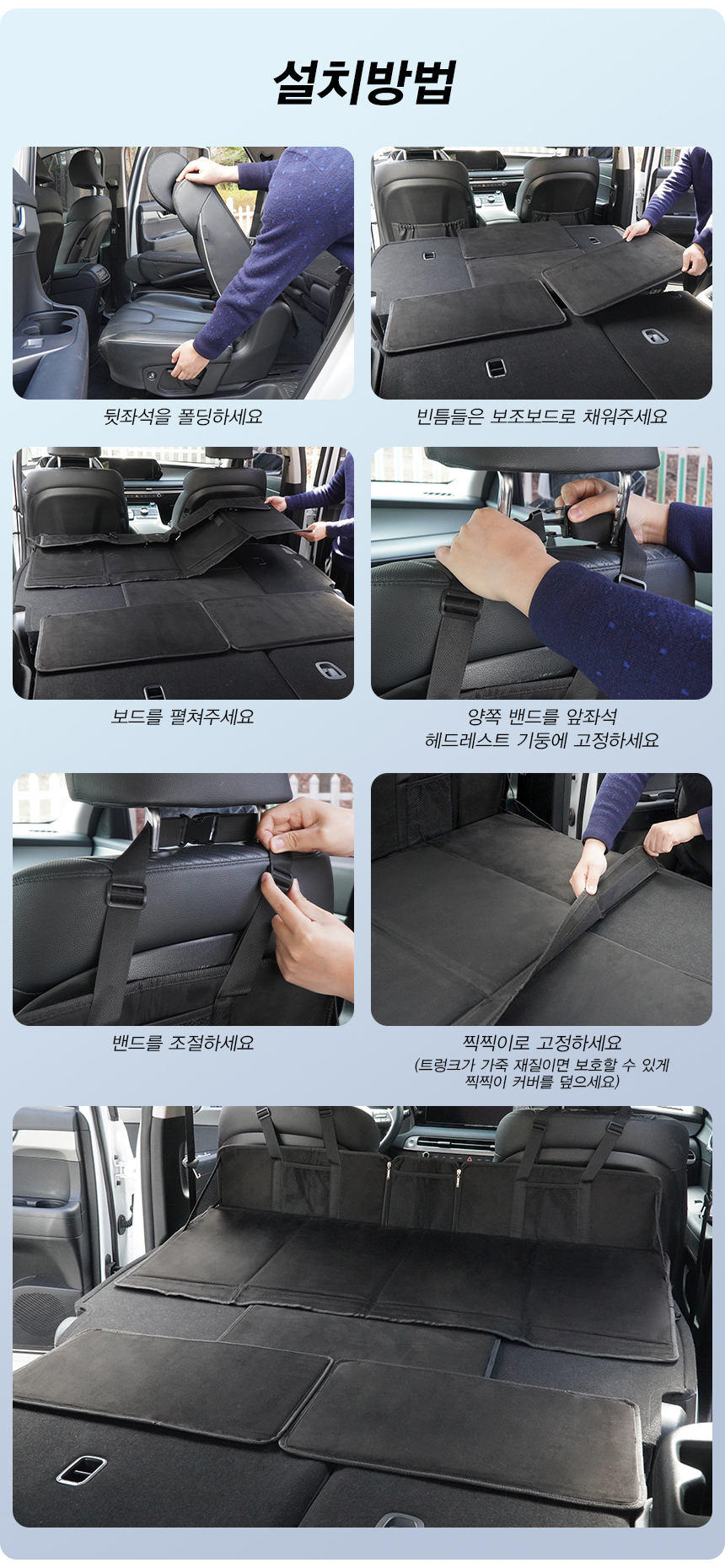 설치방법

뒷좌석을 폴딩하세요

빈틈들은 보조보드로 채워주세요

보드를 펼쳐주세요

양쪽 밴드를 앞좌석
헤드레스트 기둥에 고정하세요

밴드를 조절하세요

찍찍이로 고정하세요
(트렁크가 가죽 재질이면 보호할 수 있게
찍찍이 커버를 덮으세요)