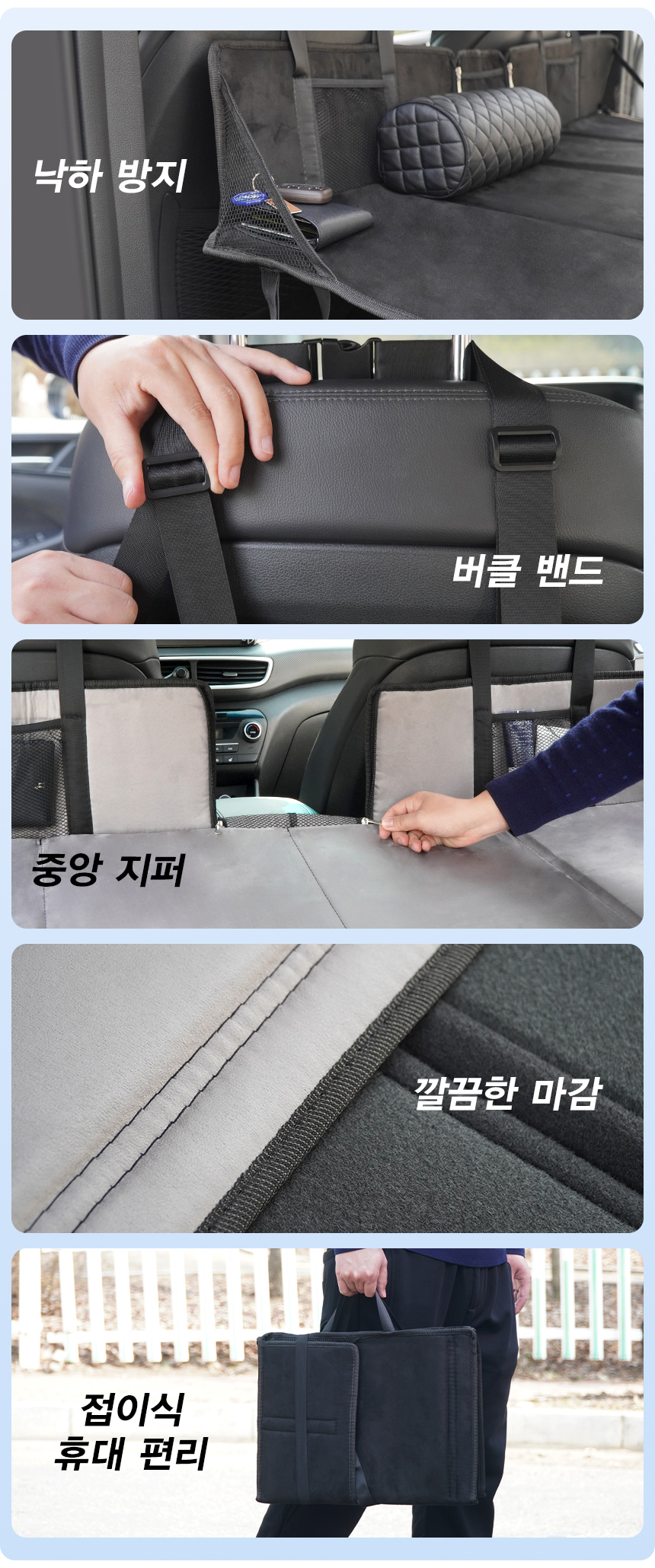 낙하 방지

버클 밴드

중앙 지퍼

깔끔한 마감

접이식
휴대 편리