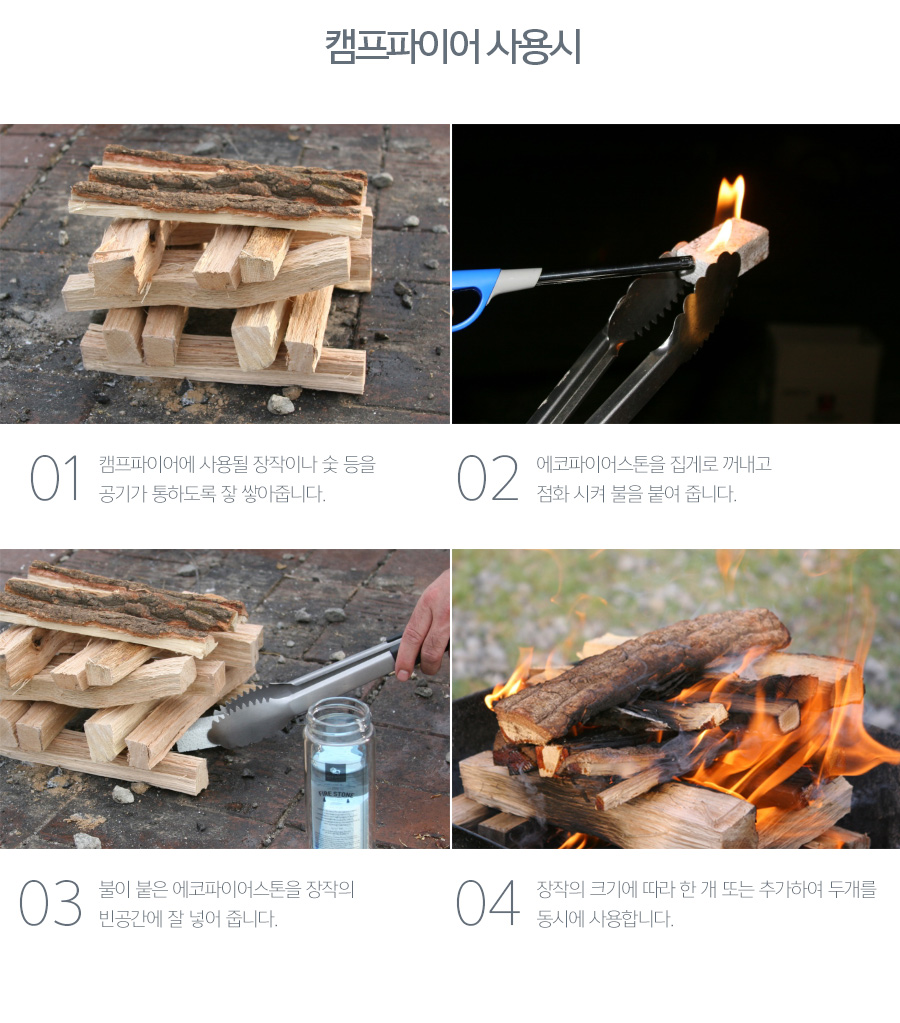 캠프파이어 사용시

01 캠프파이어에 사용될 장작이나 숯 등을 공기가 통하도록 잘 쌓아줍니다.

02 에코파이어스톤을 집게로 꺼내고 점화 시켜 불을 붙여 줍니다.

FIRE STONE

03 불이 붙은 에코파이어스톤을 장작의 빈공간에 잘 넣어 줍니다.

04 장작의 크기에 따라 한 개 또는 추가하여 두개를 동시에 사용합니다.