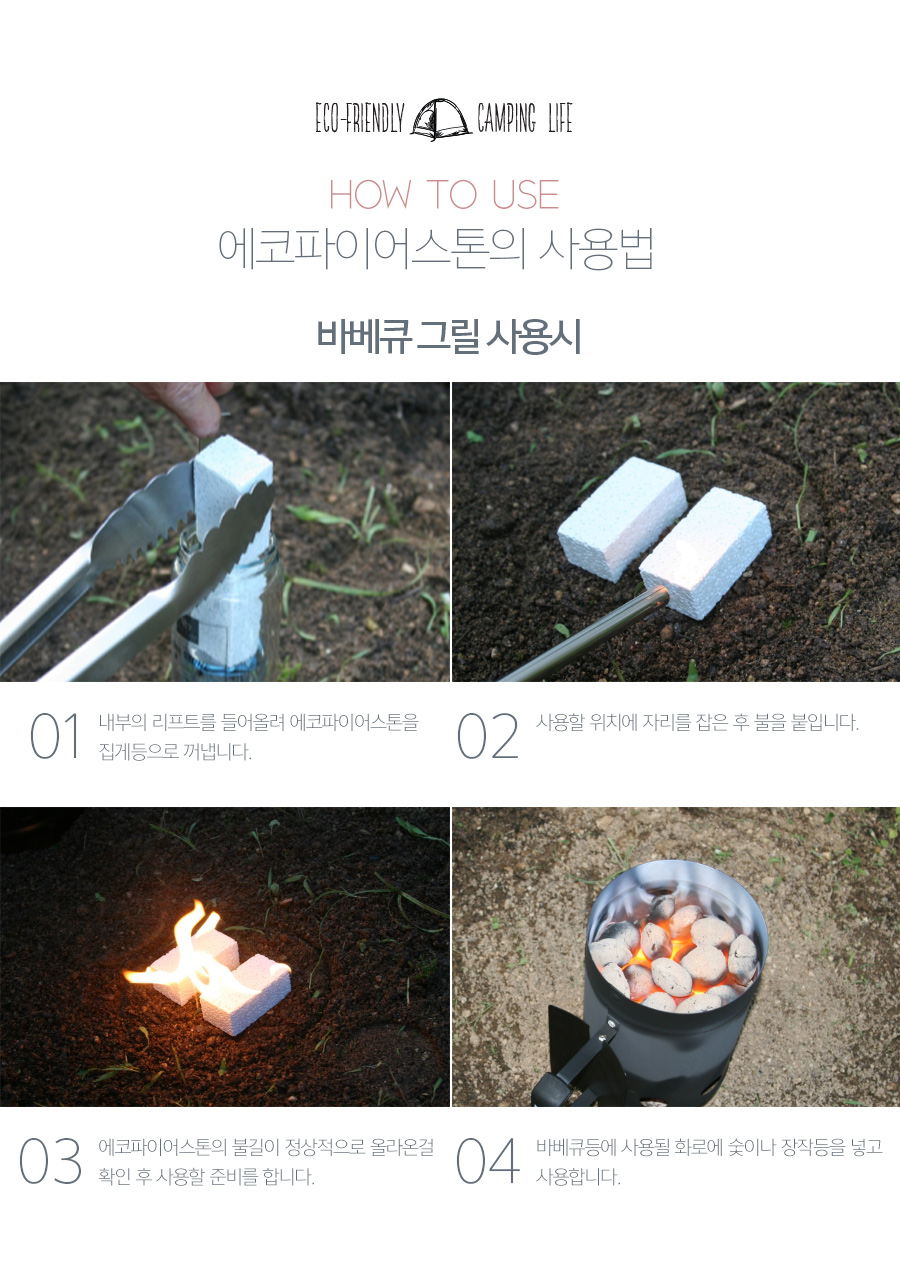 ECO-FRIENDLY CAMPING LIFE

HOW TO USE

에코파이어스톤의 사용법

바베큐 그릴 사용시

01 내부의 리프트를 들어올려 에코파이어스톤을 집게등으로 꺼냅니다.

02 사용할 위치에 자리를 잡은 후 불을 붙입니다.

03 에코파이어스톤의 불길이 정상적으로 올라온걸 확인 후 사용할 준비를 합니다.

04 바베큐등에 사용될 화로에 숯이나 장작등을 넣고 사용합니다.