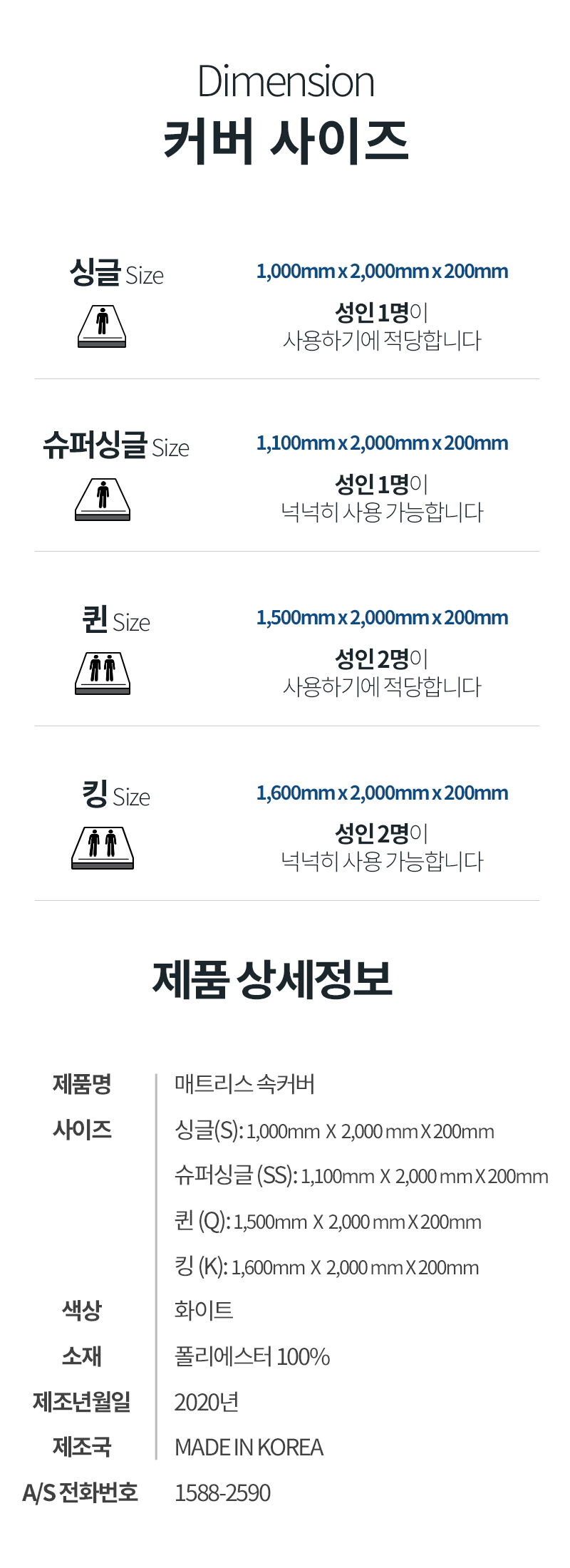 Dimension
커버 사이즈

싱글 Size

1,000mm x 2,000mm x 200mm

성인 1명이
사용하기에 적당합니다

슈퍼싱글 Size

1,100mm x 2,000mm x 200mm

성인 1명이
넉넉히 사용 가능합니다

퀸 Size

1,500mm x 2,000mm x 200mm

성인 2명이
사용하기에 적당합니다

킹 Size

1,600mm x 2,000mm x 200mm

성인 2명이
넉넉히 사용 가능합니다

제품 상세정보

제품명 매트리스 속커버
사이즈 싱글(S): 1,000mm X 2,000 mm X 200mm
슈퍼싱글 (SS): 1,100mm X 2,000 mm X 200mm
퀸 (Q): 1,500mm X 2,000 mm X 200mm
킹 (K): 1,600mm X 2,000 mm X 200mm
색상 화이트
소재 폴리에스터 100%
제조년월일 2020년
제조국 MADE IN KOREA
A/S 전화번호 1588-2590