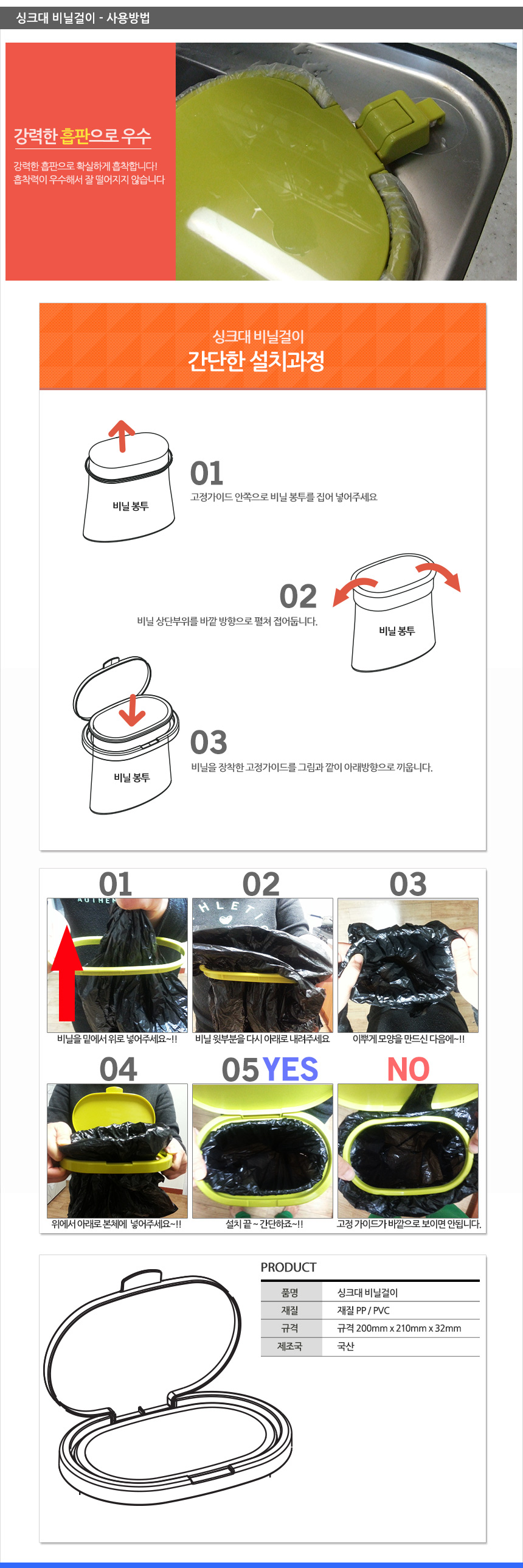 싱크대 비닐걸이 - 사용방법

강력한 흡판으로 우수

강력한 흡판으로 확실하게 흡착합니다!
흡착력이 우수해서 잘 떨어지지 않습니다

싱크대 비닐걸이
간단한 설치과정

비닐 봉투

01
고정가이드 안쪽으로 비닐 봉투를 집어 넣어주세요

02
비닐 상단부위를 바깥 방향으로 펼쳐 접어둡니다.

비닐 봉투

비닐 봉투

03
비닐을 장착한 고정가이드를 그림과 같이 아래방향으로 끼웁니다.

01
비닐을 밑에서 위로 넣어주세요~!!

02
비닐 윗부분을 다시 아래로 내려주세요

03
이쁘게 모양을 만드신 다음에~!!

04
위에서 아래로 본체에 넣어주세요~!!

05 YES
설치 끝 ~ 간단하죠~!!

NO
고정 가이드가 바깥으로 보이면 안됩니다.

PRODUCT

| 품명 | 싱크대 비닐걸이 |
|---|---|
| 재질 | 재질 PP / PVC |
| 규격 | 규격 200mm x 210mm x 32mm |
| 제조국 | 국산 |