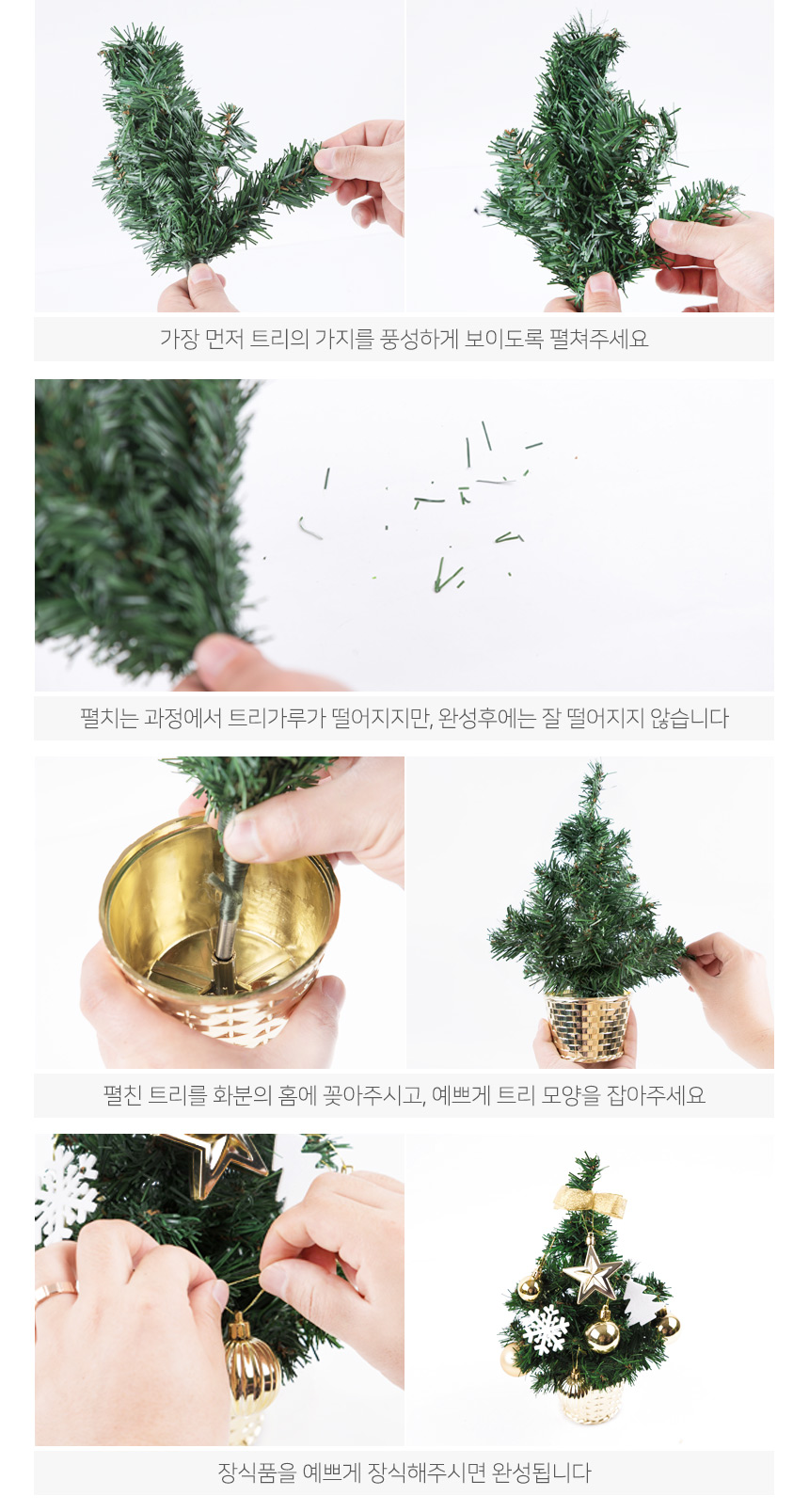 가장 먼저 트리의 가지를 풍성하게 보이도록 펼쳐주세요

펼치는 과정에서 트리가루가 떨어지지만, 완성후에는 잘 떨어지지 않습니다

펼친 트리를 화분의 홈에 꽂아주시고, 예쁘게 트리 모양을 잡아주세요

장식품을 예쁘게 장식해주시면 완성됩니다