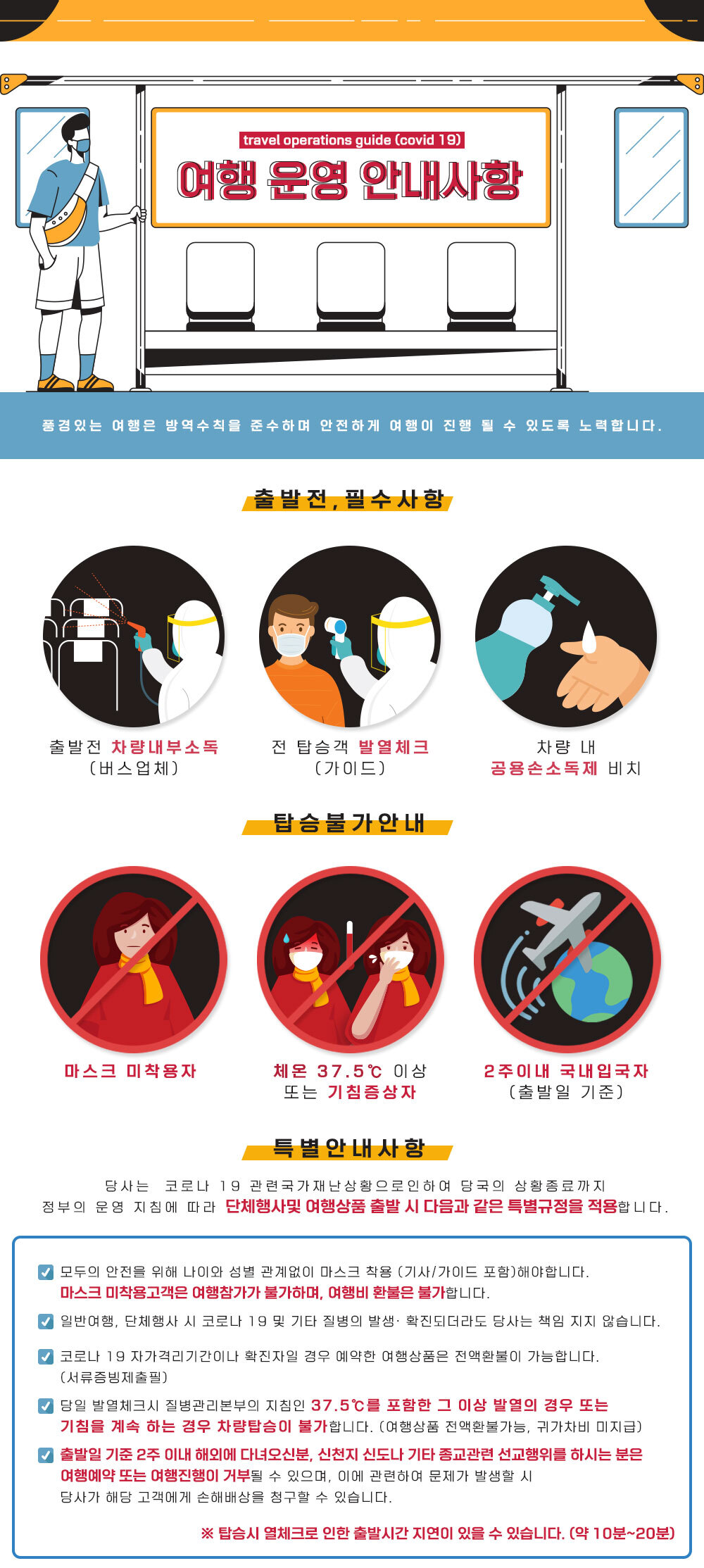 travel operations guide (covid 19)

여행 운영 안내사항

풍경있는 여행은 방역수칙을 준수하며 안전하게 여행이 진행 될 수 있도록 노력합니다.

출발전, 필수사항

출발전 차량내부소독
(버스업체)

전 탑승객 발열체크
(가이드)

차량 내
공용손소독제 비치

탑승불가안내

마스크 미착용자

체온 37.5℃ 이상
또는 기침증상자

2주이내 국내입국자
(출발일 기준)

특별안내사항

당사는 코로나 19 관련국가재난상황으로인하여 당국의 상황종료까지 정부의 운영 지침에 따라 단체행사및 여행상품 출발 시 다음과 같은 특별규정을 적용합니다.

모두의 안전을 위해 나이와 성별 관계없이 마스크 착용 (기사/가이드 포함)해야합니다. 마스크 미착용고객은 여행참가가 불가하며, 여행비 환불은 불가합니다.

일반여행, 단체행사 시 코로나 19 및 기타 질병의 발생· 확진되더라도 당사는 책임 지지 않습니다.

코로나 19 자가격리기간이나 확진자일 경우 예약한 여행상품은 전액환불이 가능합니다. (서류증빙제출필)

당일 발열체크시 질병관리본부의 지침인 37.5℃를 포함한 그 이상 발열의 경우 또는 기침을 계속 하는 경우 차량탑승이 불가합니다. (여행상품 전액환불가능, 귀가차비 미지급)

출발일 기준 2주 이내 해외에 다녀오신분, 신천지 신도나 기타 종교관련 선교행위를 하시는 분은 여행예약 또는 여행진행이 거부될 수 있으며, 이에 관련하여 문제가 발생할 시 당사가 해당 고객에게 손해배상을 청구할 수 있습니다.

※ 탑승시 열체크로 인한 출발시간 지연이 있을 수 있습니다. (약 10분~20분)